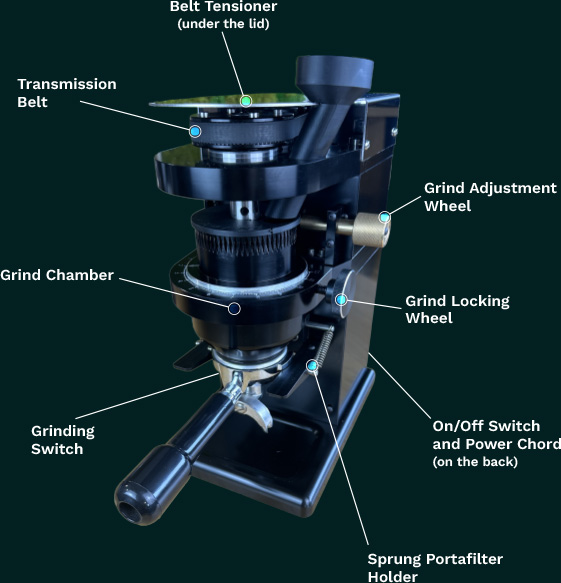 Belt Tensioner
(under the lid)

Transmission Belt

Grind Adjustment Wheel

Grind Chamber

Grind Locking Wheel

Grinding Switch

On/Off Switch and Power Chord
(on the back)

Sprung Portafilter Holder